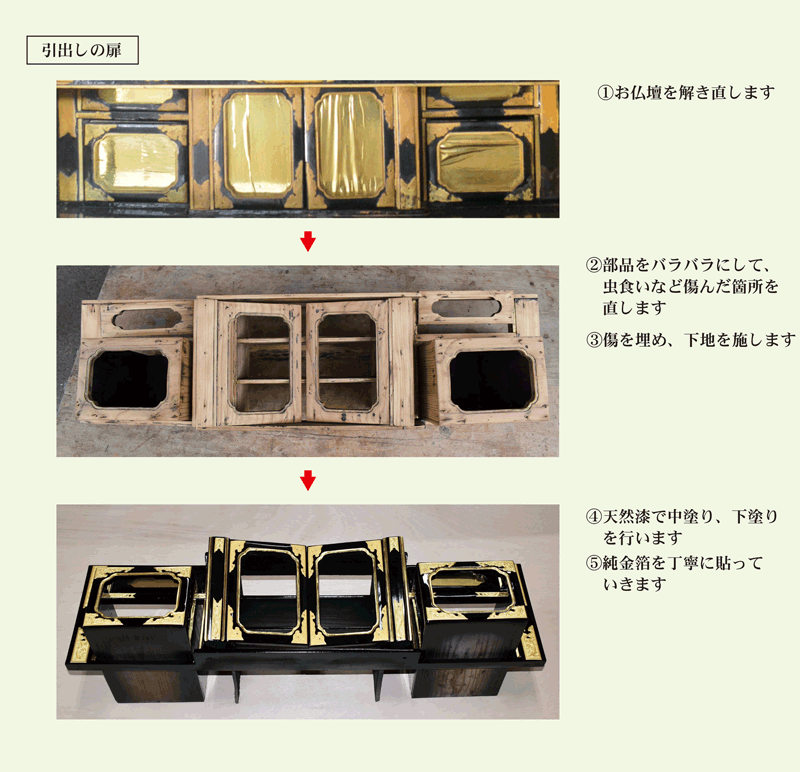 引出しの扉

①お仏壇を解き直します

②部品をバラバラにして、虫食いなど傷んだ箇所を直します

③傷を埋め、下地を施します

④天然漆で中塗り、下塗りを行います

⑤純金箔を丁寧に貼っていきます