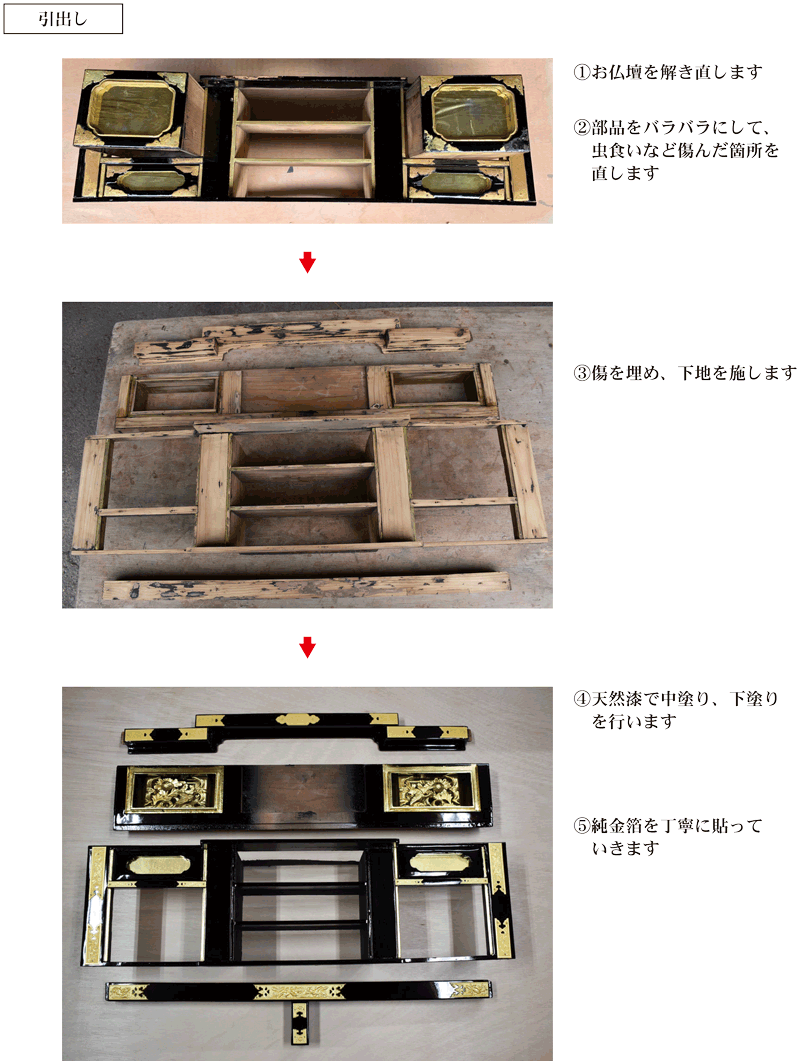 引出し

①お仏壇を解き直します

②部品をバラバラにして、虫食いなど傷んだ箇所を直します

③傷を埋め、下地を施します

④天然漆で中塗り、下塗りを行います

⑤純金箔を丁寧に貼っていきます